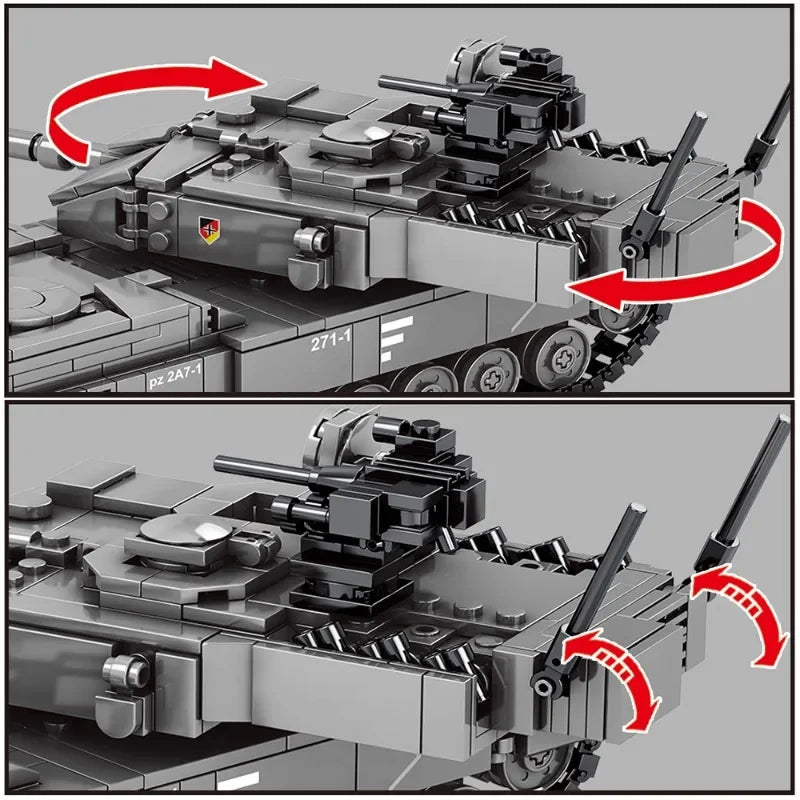 271-1

pz 2A7-1