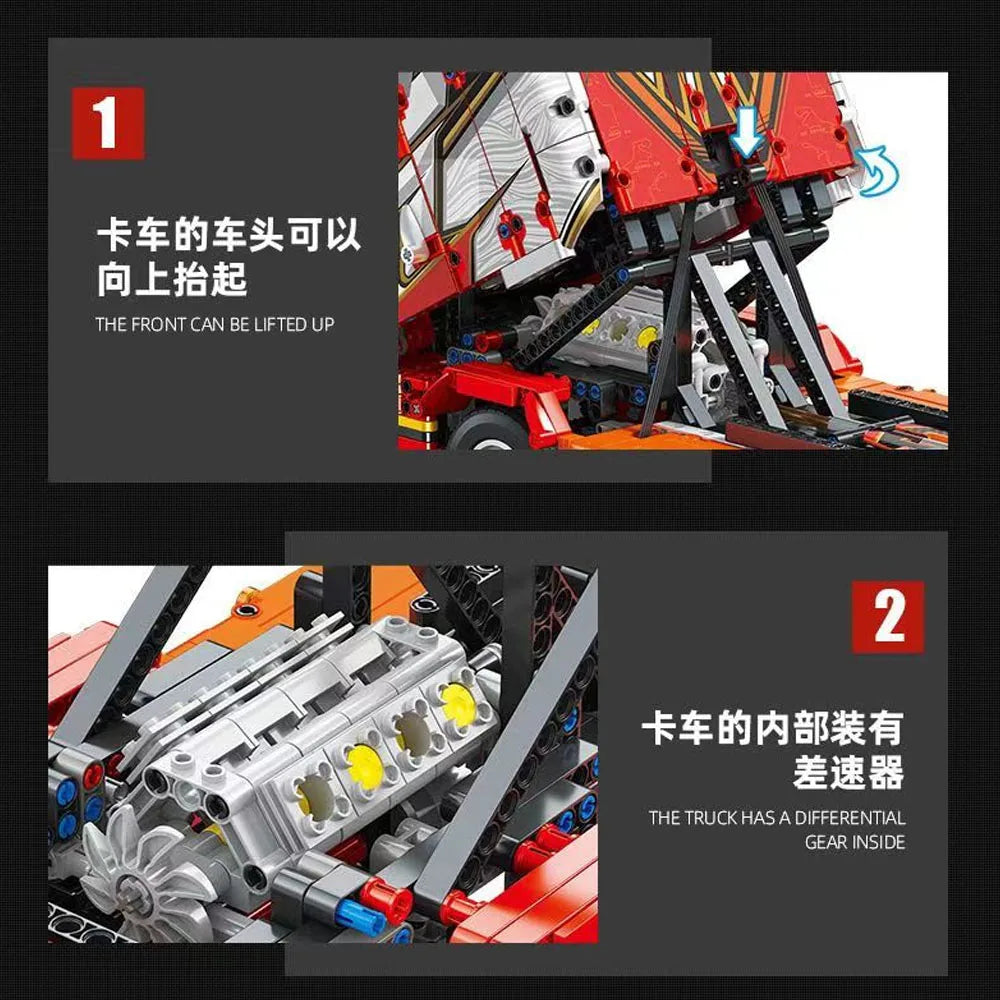 1

卡车的车头可以向上抬起

THE FRONT CAN BE LIFTED UP

2

卡车的内部装有差速器

THE TRUCK HAS A DIFFERENTIAL GEAR INSIDE